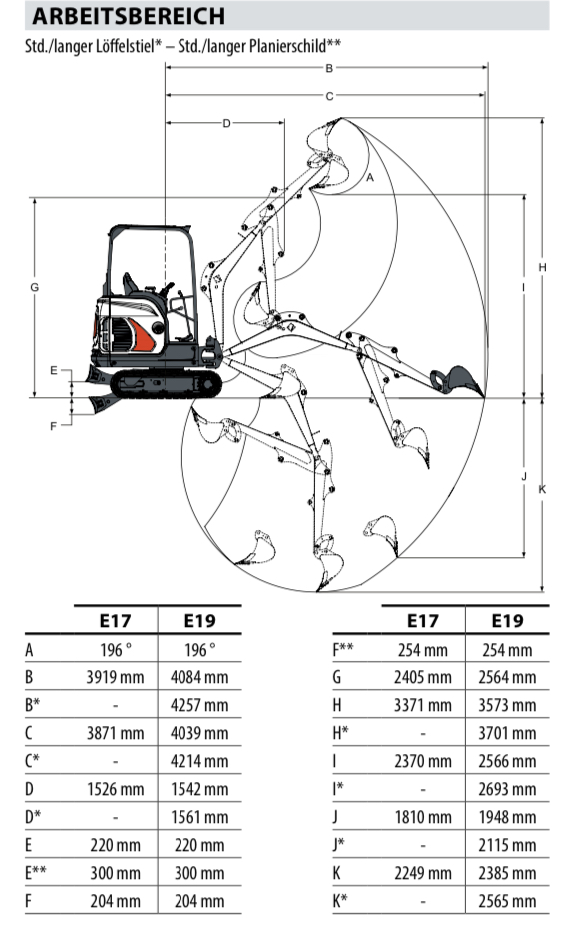 ARBEITSBEREICH

Std./langer Löffelstiel* – Std./langer Planierschild**

B
C
D
A
G
H
I
E
F
J
K

| | E17 | E19 |
|---|---|---|
| A | 196 ° | 196 ° |
| B | 3919 mm | 4084 mm |
| B* | - | 4257 mm |
| C | 3871 mm | 4039 mm |
| C* | - | 4214 mm |
| D | 1526 mm | 1542 mm |
| D* | - | 1561 mm |
| E | 220 mm | 220 mm |
| E** | 300 mm | 300 mm |
| F | 204 mm | 204 mm |

| | E17 | E19 |
|---|---|---|
| F** | 254 mm | 254 mm |
| G | 2405 mm | 2564 mm |
| H | 3371 mm | 3573 mm |
| H* | - | 3701 mm |
| I | 2370 mm | 2566 mm |
| I* | - | 2693 mm |
| J | 1810 mm | 1948 mm |
| J* | - | 2115 mm |
| K | 2249 mm | 2385 mm |
| K* | - | 2565 mm |